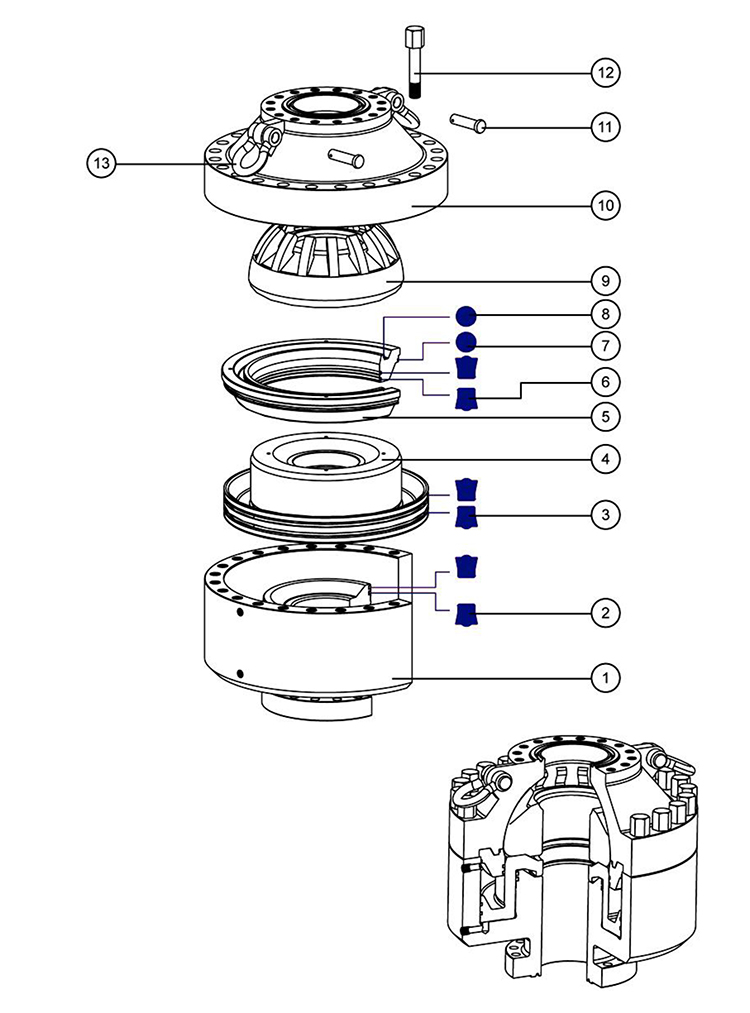 12
11
13
10
9
8
7
6
5
4
3
2
1